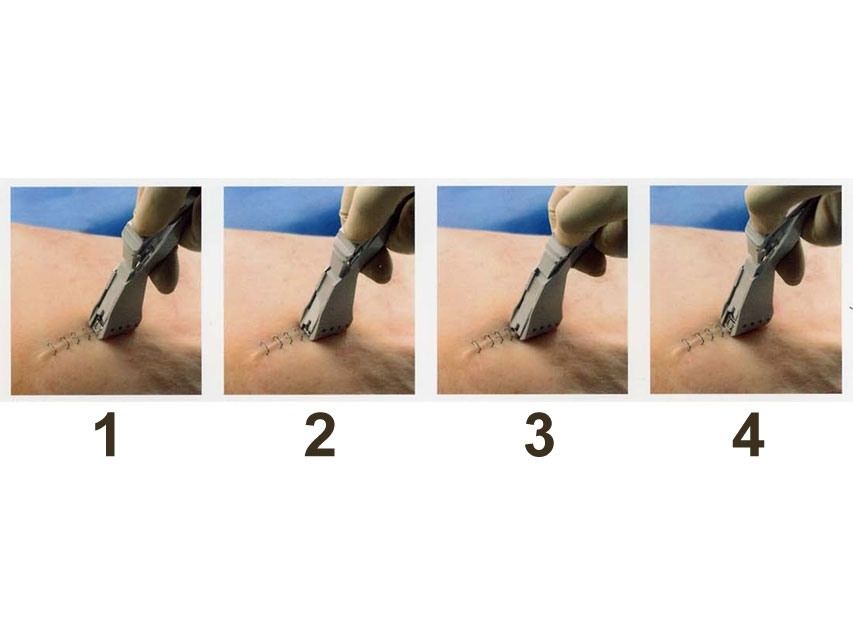 1

2

3

4